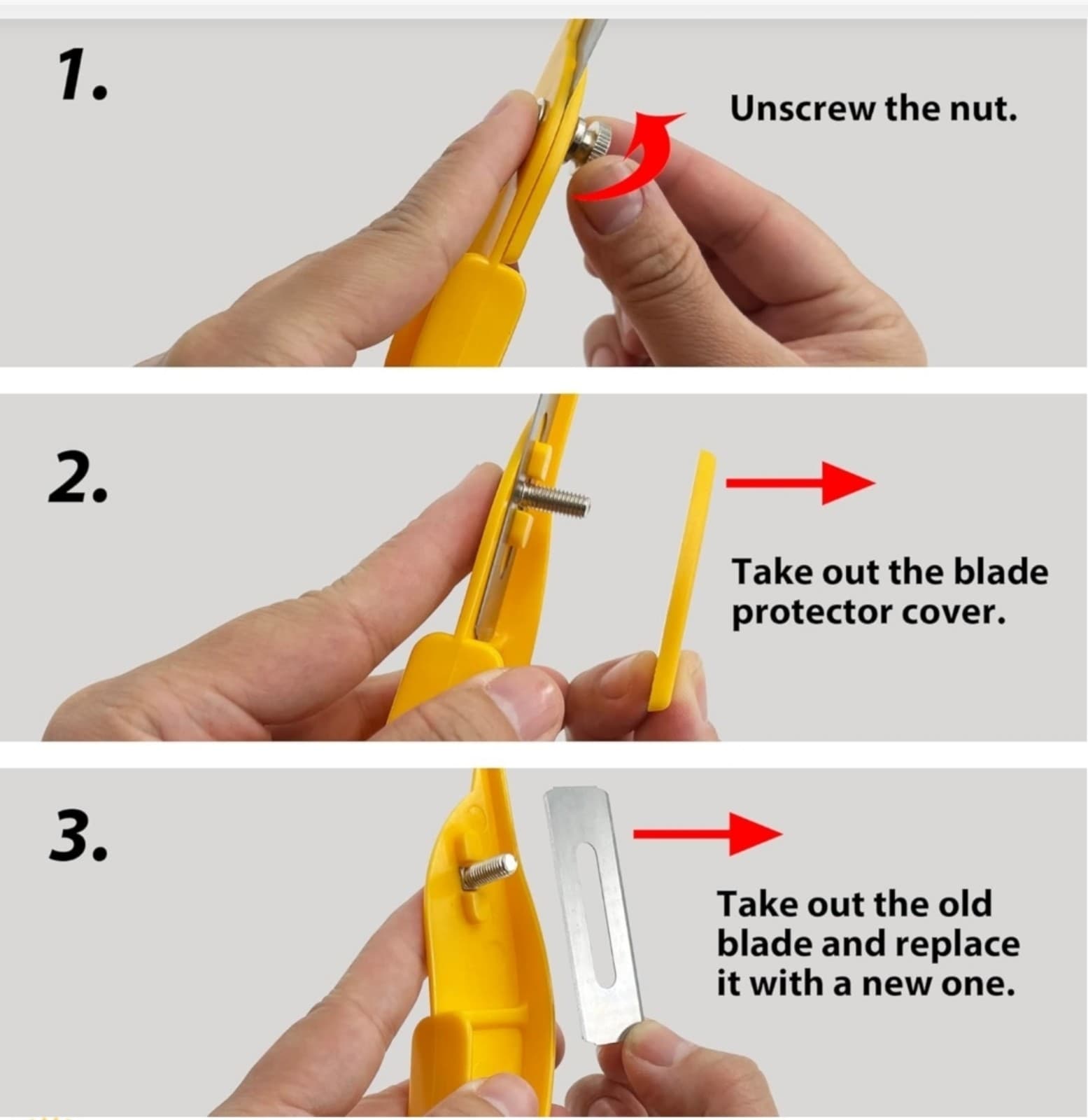 1.

Unscrew the nut.

2.

Take out the blade protector cover.

3.

Take out the old blade and replace it with a new one.