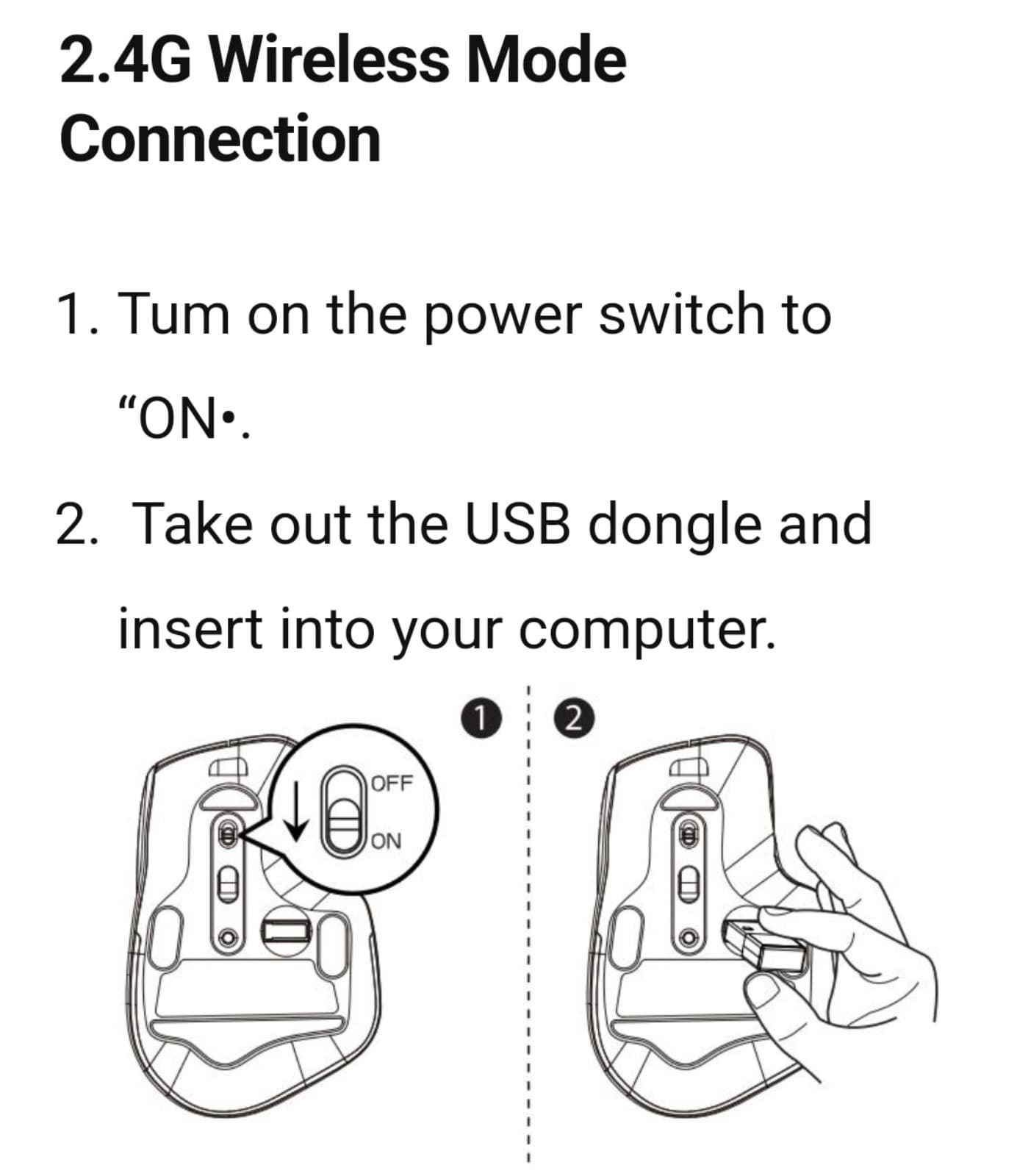 2.4G Wireless Mode Connection

1. Tum on the power switch to “ON•.

2. Take out the USB dongle and insert into your computer.

1

2

OFF

ON