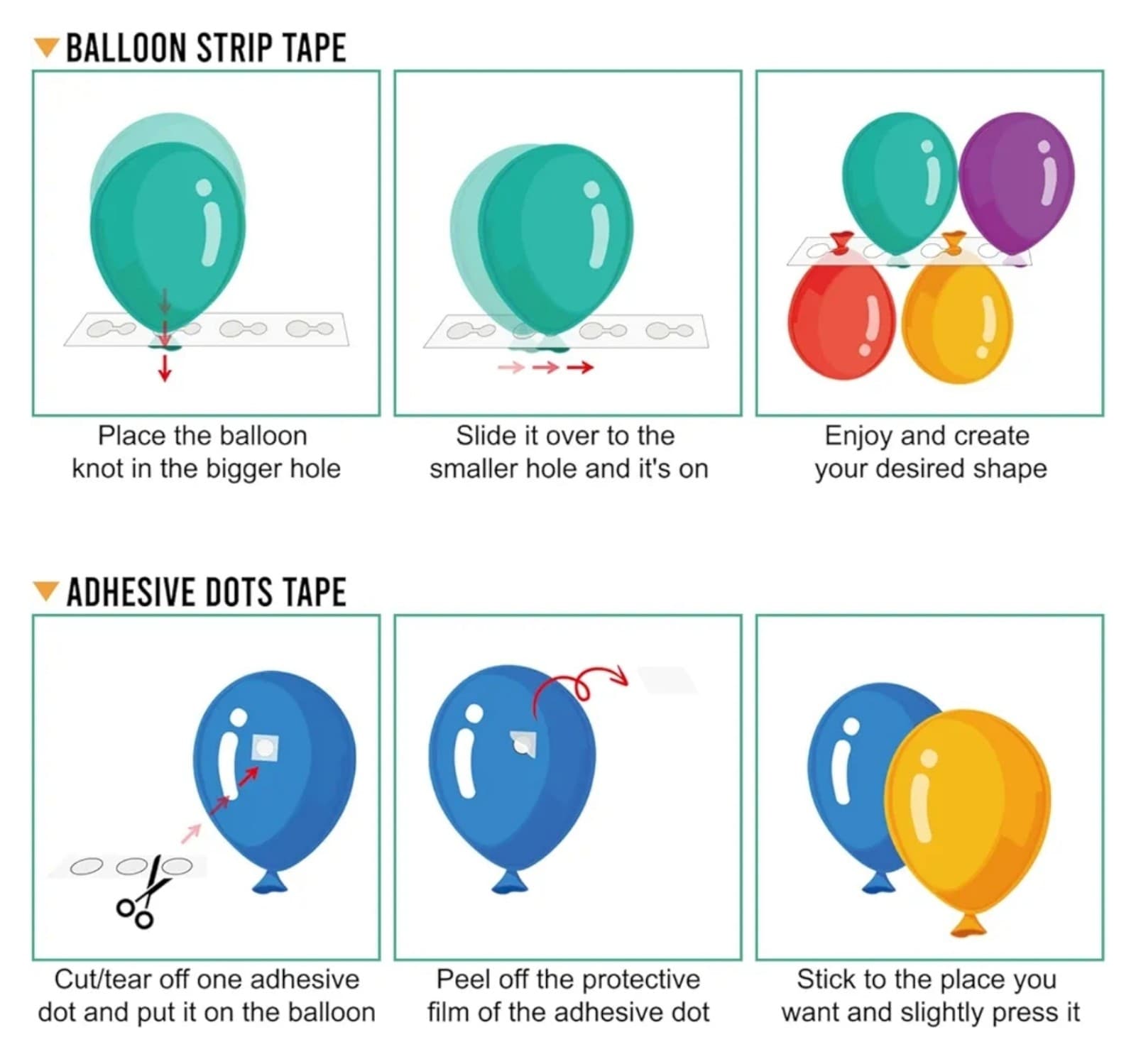 BALLOON STRIP TAPE

Place the balloon knot in the bigger hole

Slide it over to the smaller hole and it's on

Enjoy and create your desired shape

ADHESIVE DOTS TAPE

Cut/tear off one adhesive dot and put it on the balloon

Peel off the protective film of the adhesive dot

Stick to the place you want and slightly press it