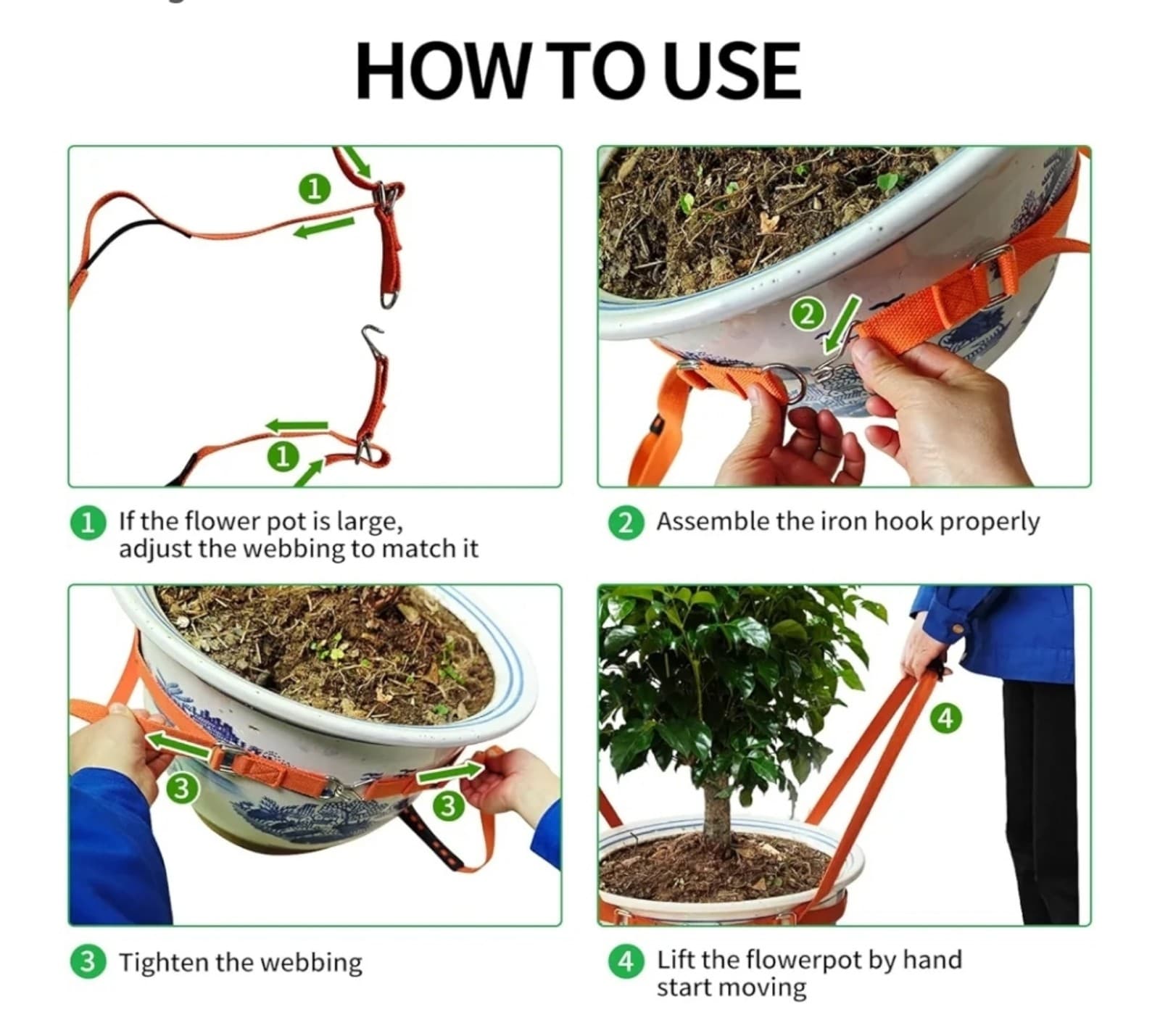 HOW TO USE

1

1

2

1 If the flower pot is large, adjust the webbing to match it

2 Assemble the iron hook properly

3

3

4

3 Tighten the webbing

4 Lift the flowerpot by hand start moving