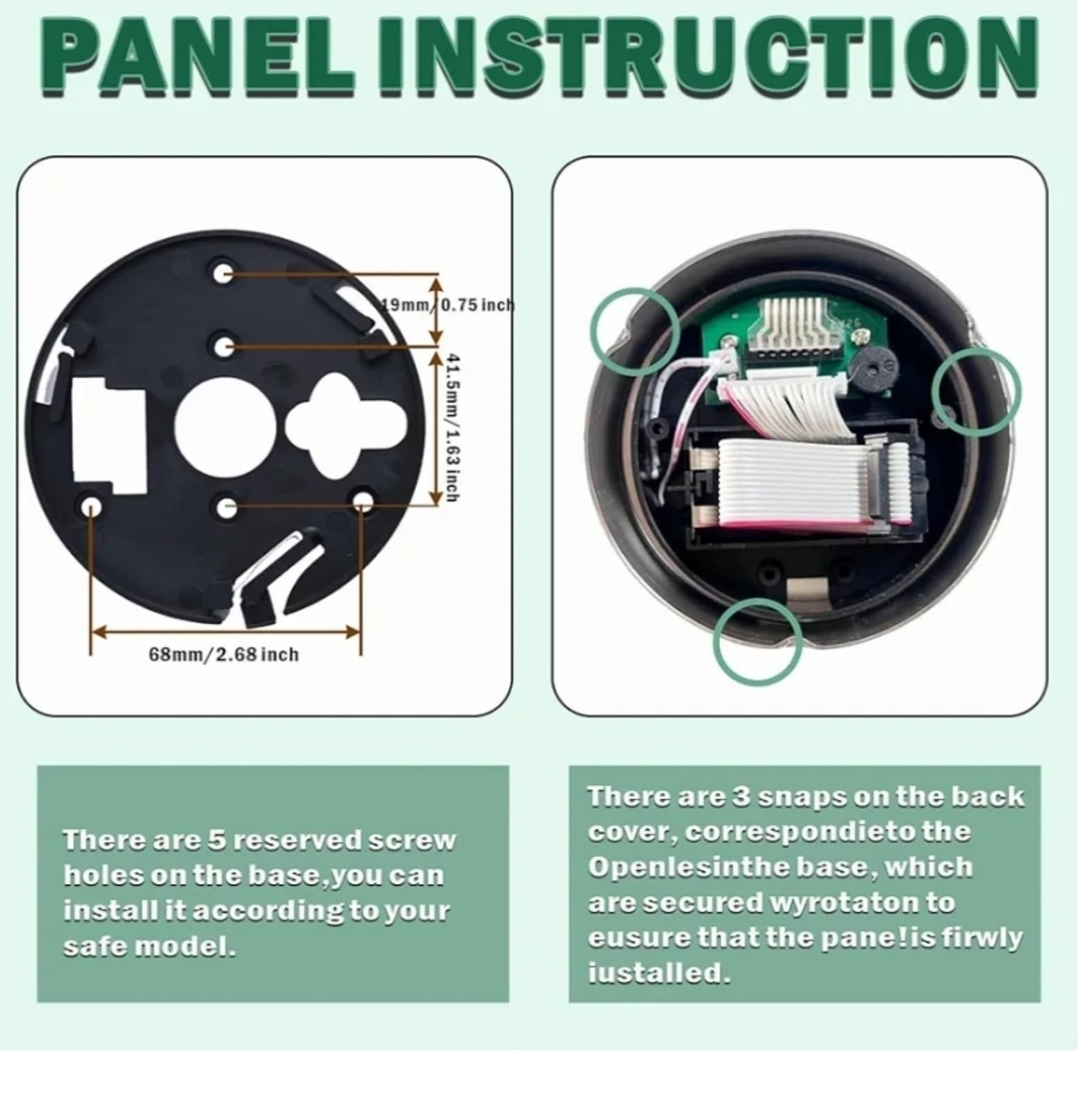 PANEL INSTRUCTION

19mm/0.75 inch

41.5mm/1.63 inch

68mm/2.68 inch

There are 5 reserved screw holes on the base,you can install it according to your safe model.

There are 3 snaps on the back cover, correspondieto the Openlesinthe base, which are secured wyrotaton to eusure that the pane!is firwly iustalled.