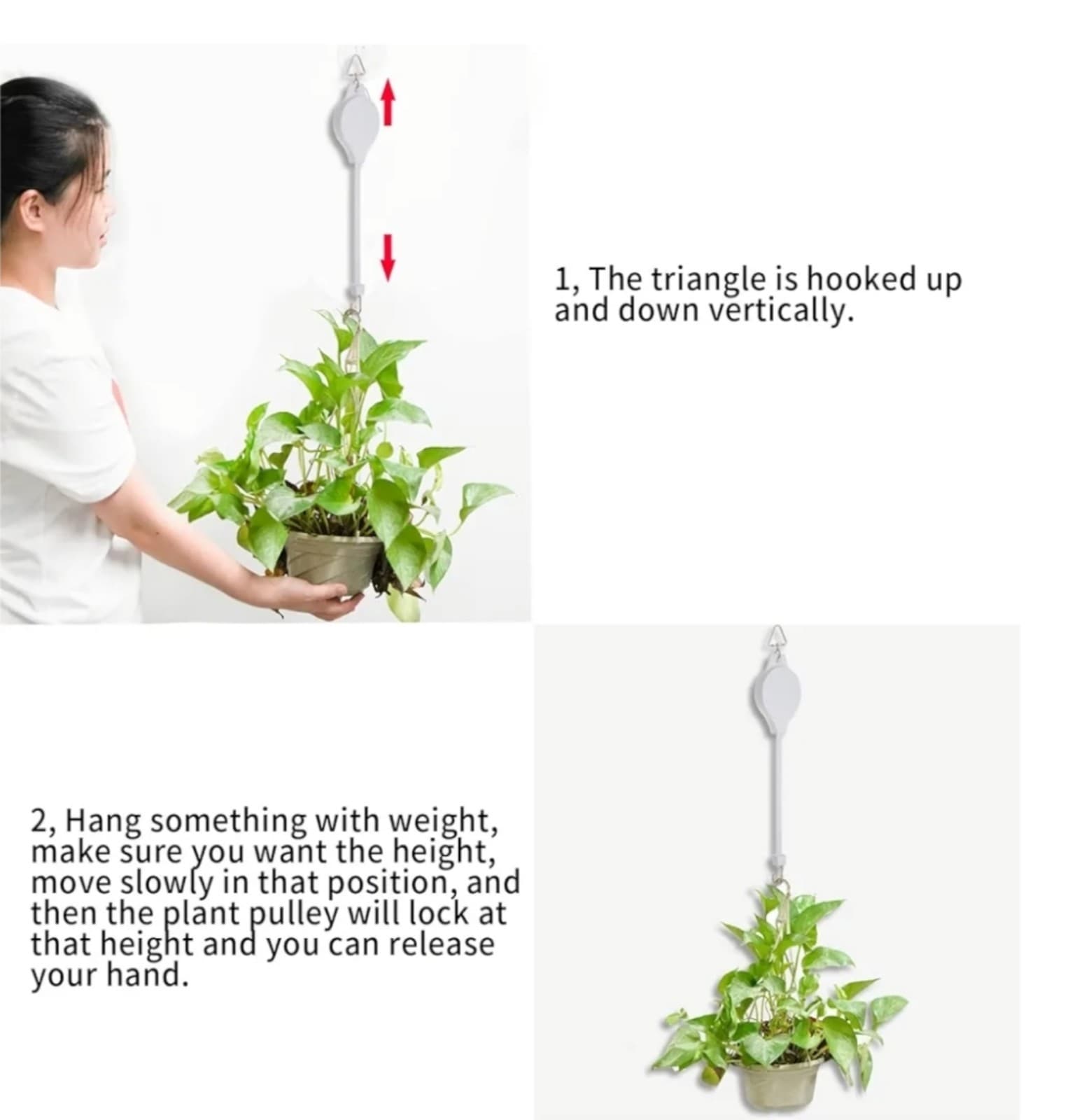 1, The triangle is hooked up and down vertically.

2, Hang something with weight, make sure you want the height, move slowly in that position, and then the plant pulley will lock at that height and you can release your hand.