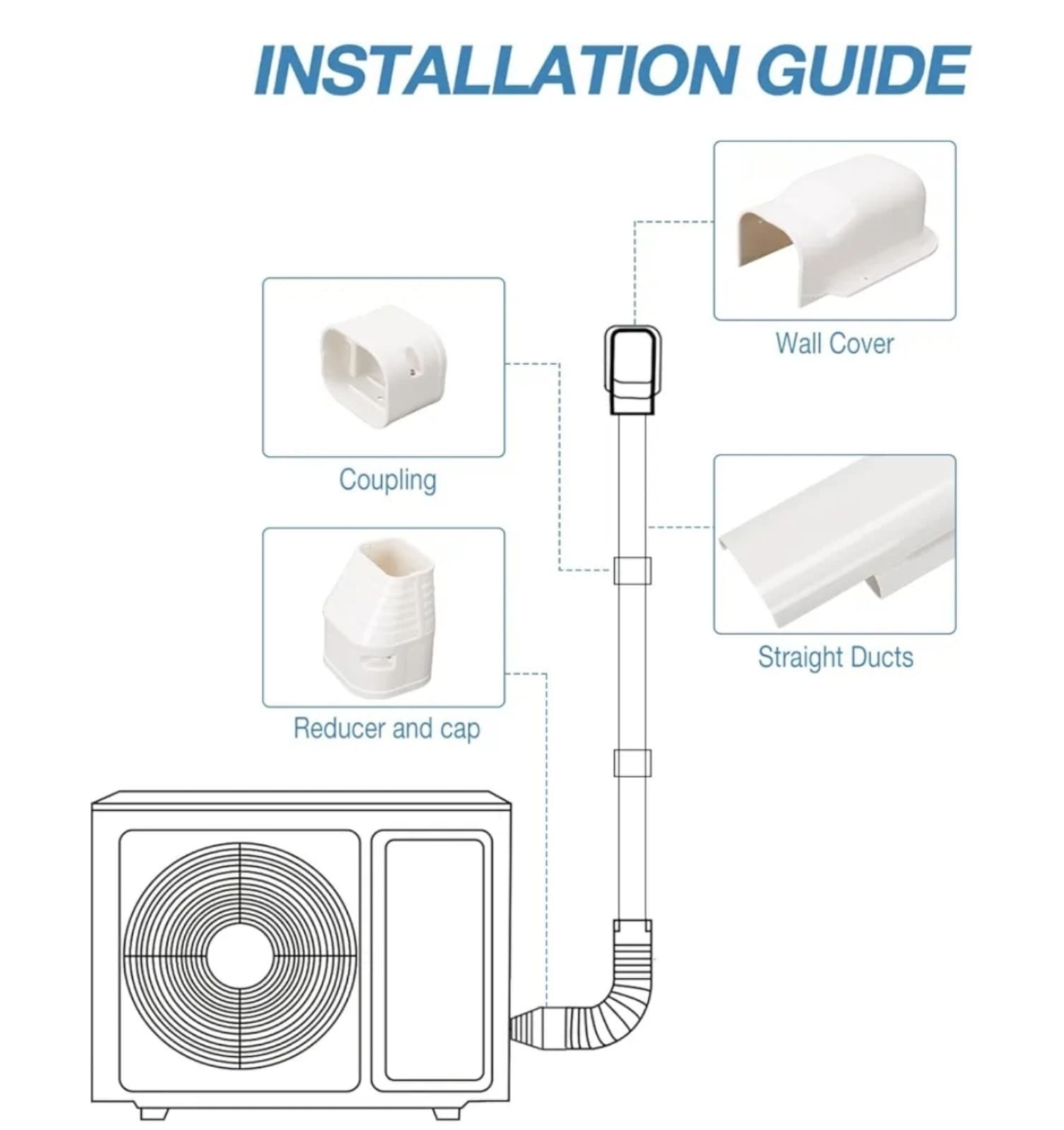 INSTALLATION GUIDE

Wall Cover

Coupling

Straight Ducts

Reducer and cap