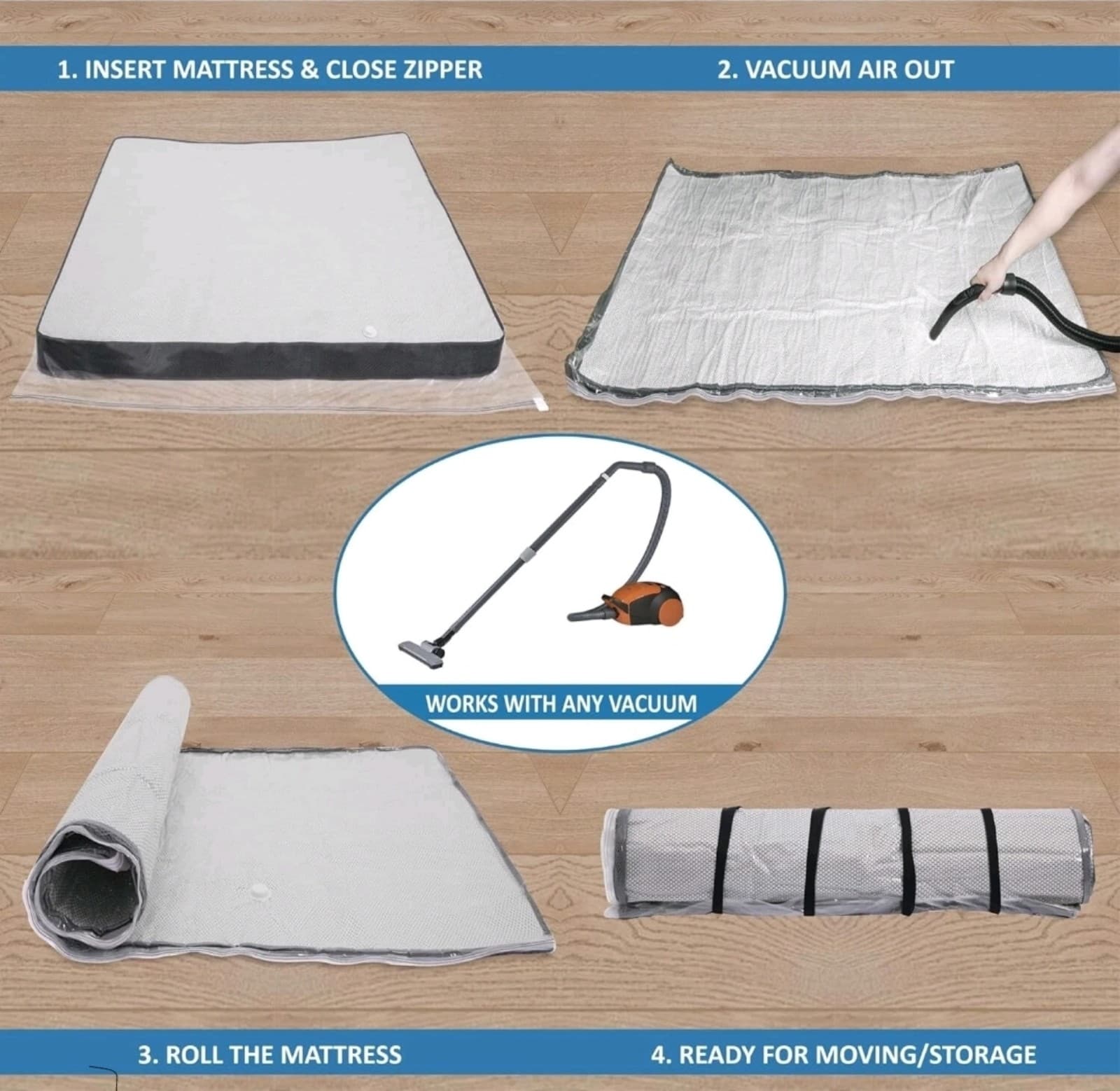 1. INSERT MATTRESS & CLOSE ZIPPER

2. VACUUM AIR OUT

WORKS WITH ANY VACUUM

3. ROLL THE MATTRESS

4. READY FOR MOVING/STORAGE