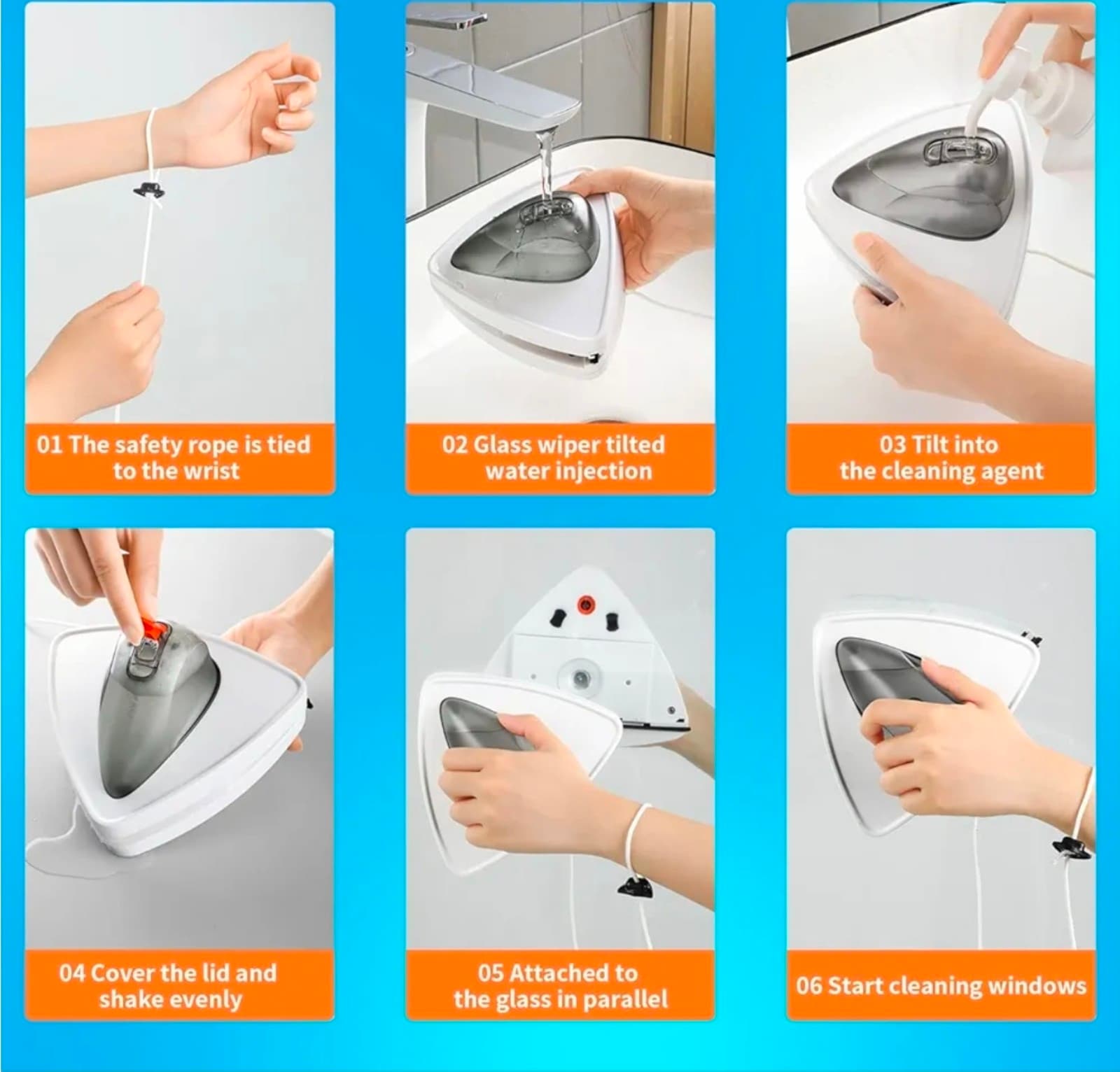 01 The safety rope is tied to the wrist

02 Glass wiper tilted water injection

03 Tilt into the cleaning agent

04 Cover the lid and shake evenly

05 Attached to the glass in parallel

06 Start cleaning windows