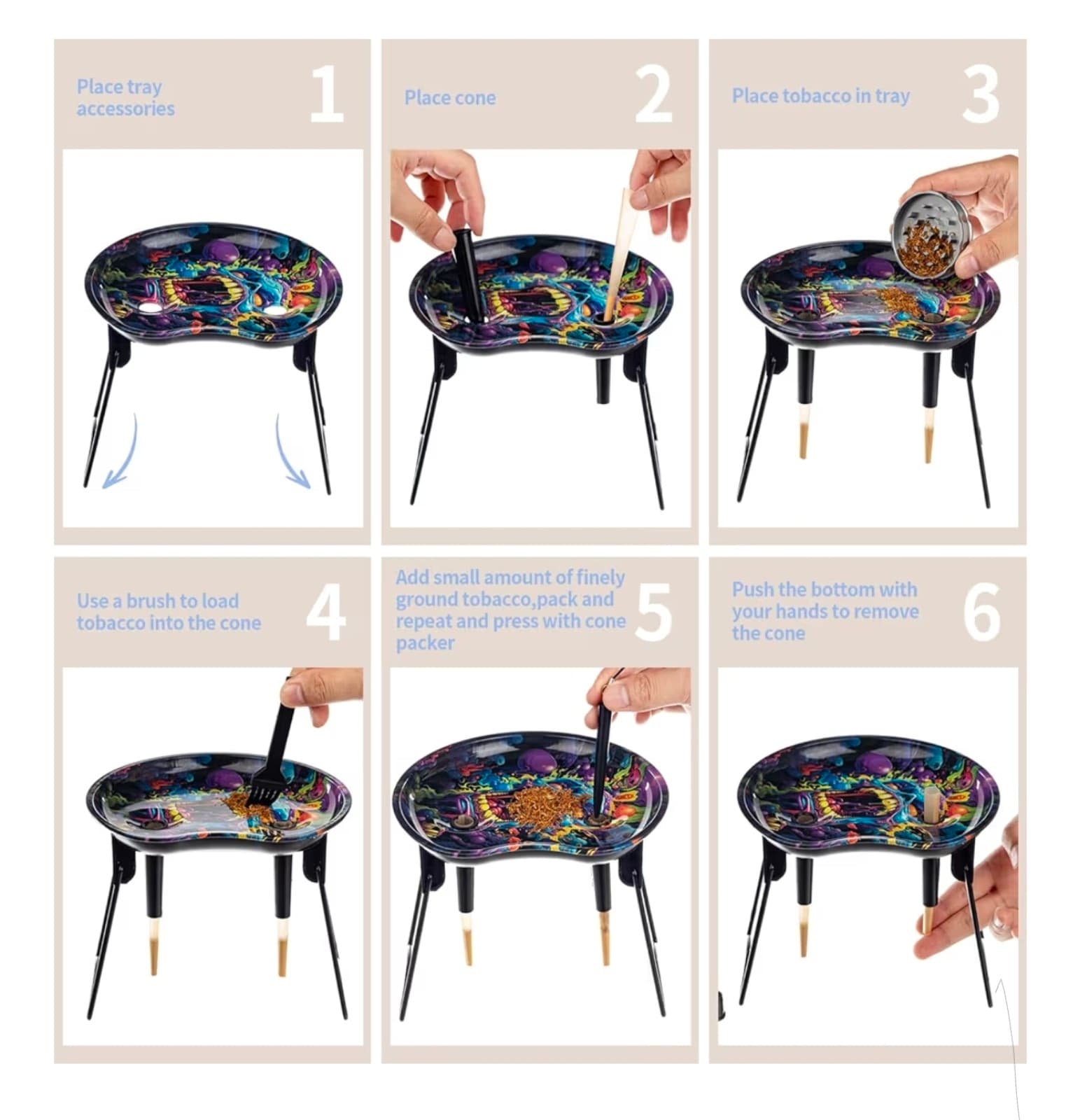 Place tray accessories

1

Place cone

2

Place tobacco in tray

3

Use a brush to load tobacco into the cone

4

Add small amount of finely ground tobacco,pack and repeat and press with cone packer

5

Push the bottom with your hands to remove the cone

6