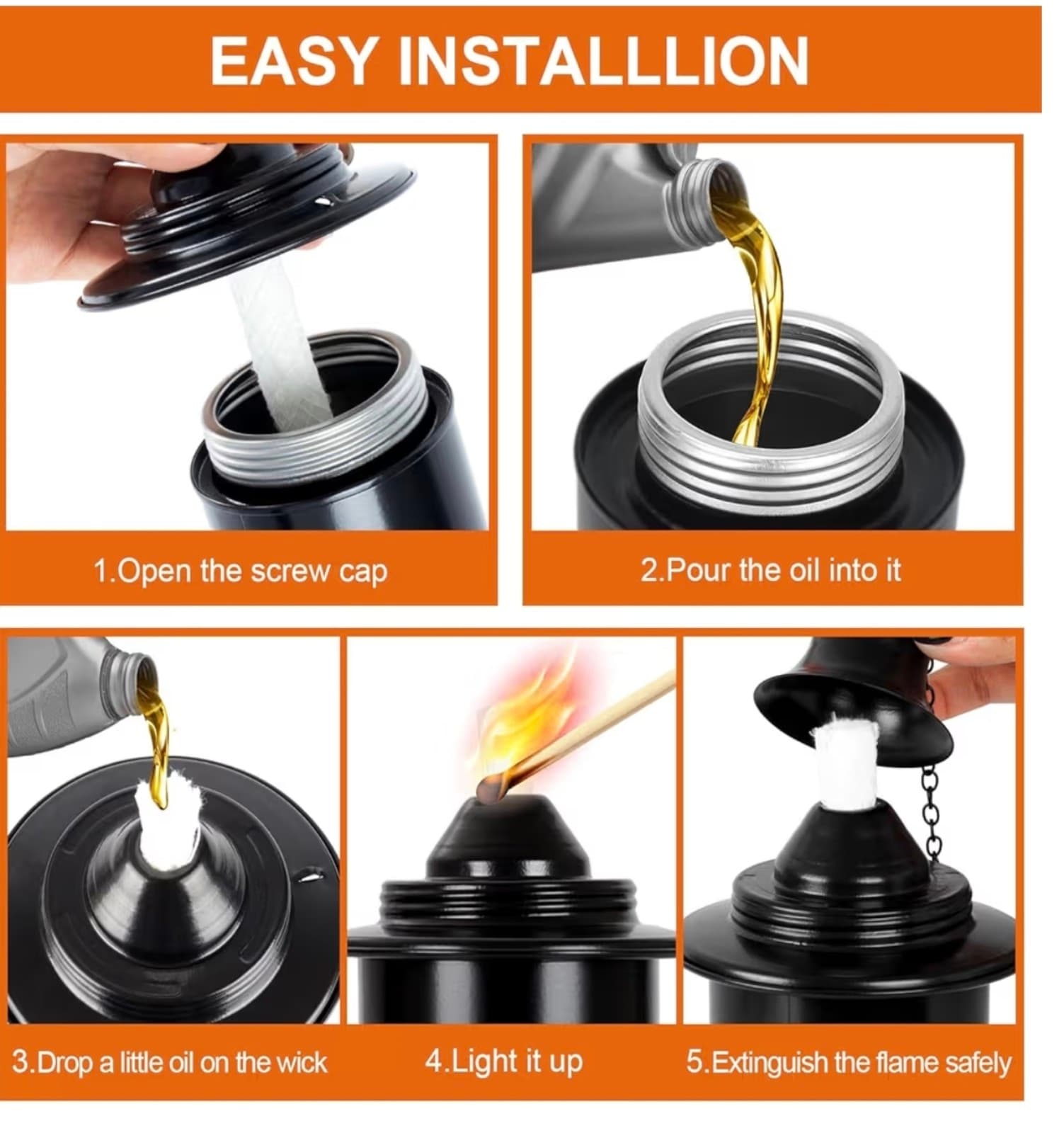 EASY INSTALLLION

1.Open the screw cap

2.Pour the oil into it

3.Drop a little oil on the wick

4.Light it up

5.Extinguish the flame safely