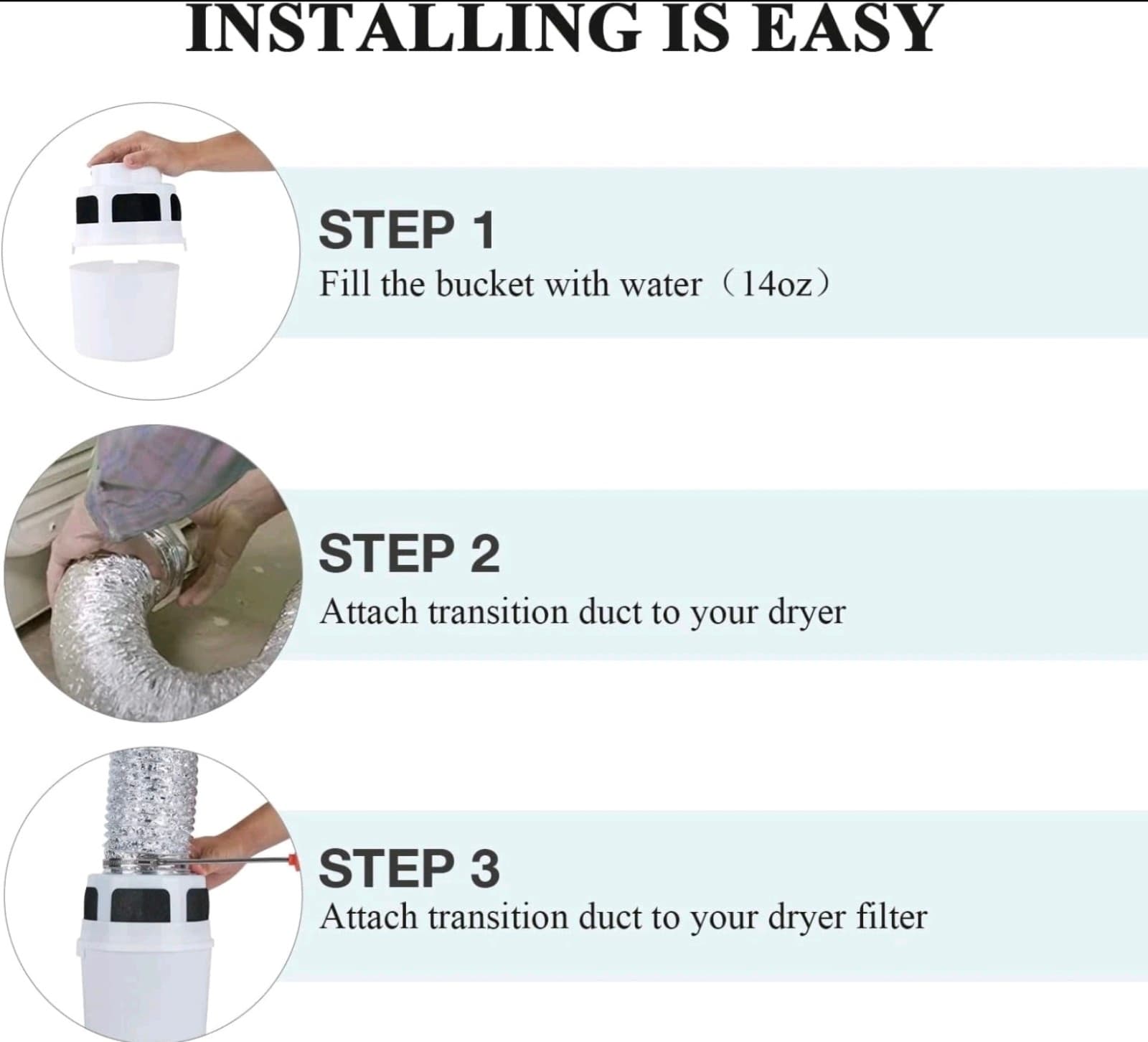 INSTALLING IS EASY

STEP 1
Fill the bucket with water（14oz）

STEP 2
Attach transition duct to your dryer

STEP 3
Attach transition duct to your dryer filter