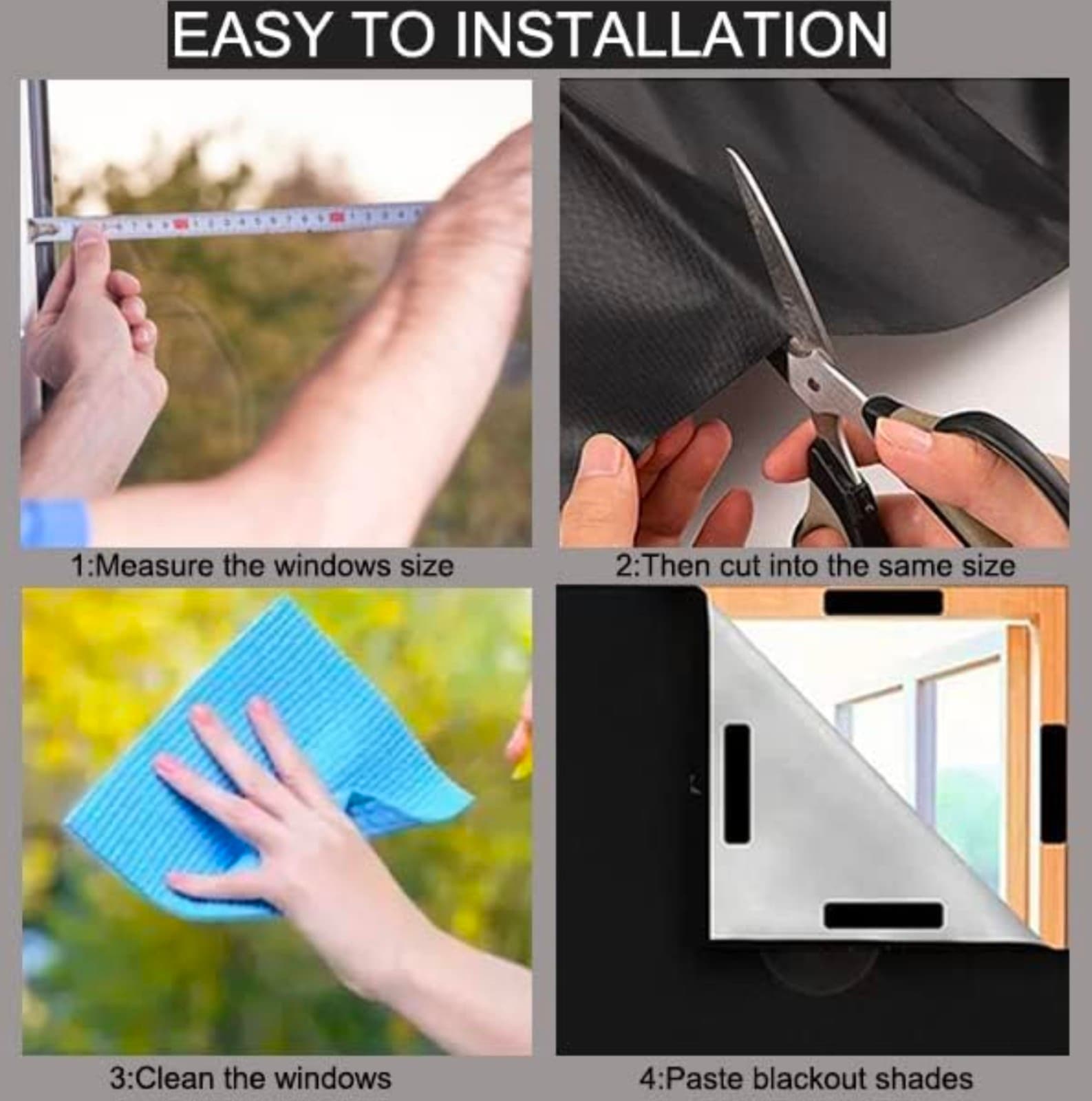 EASY TO INSTALLATION

1:Measure the windows size

2:Then cut into the same size

3:Clean the windows

4:Paste blackout shades