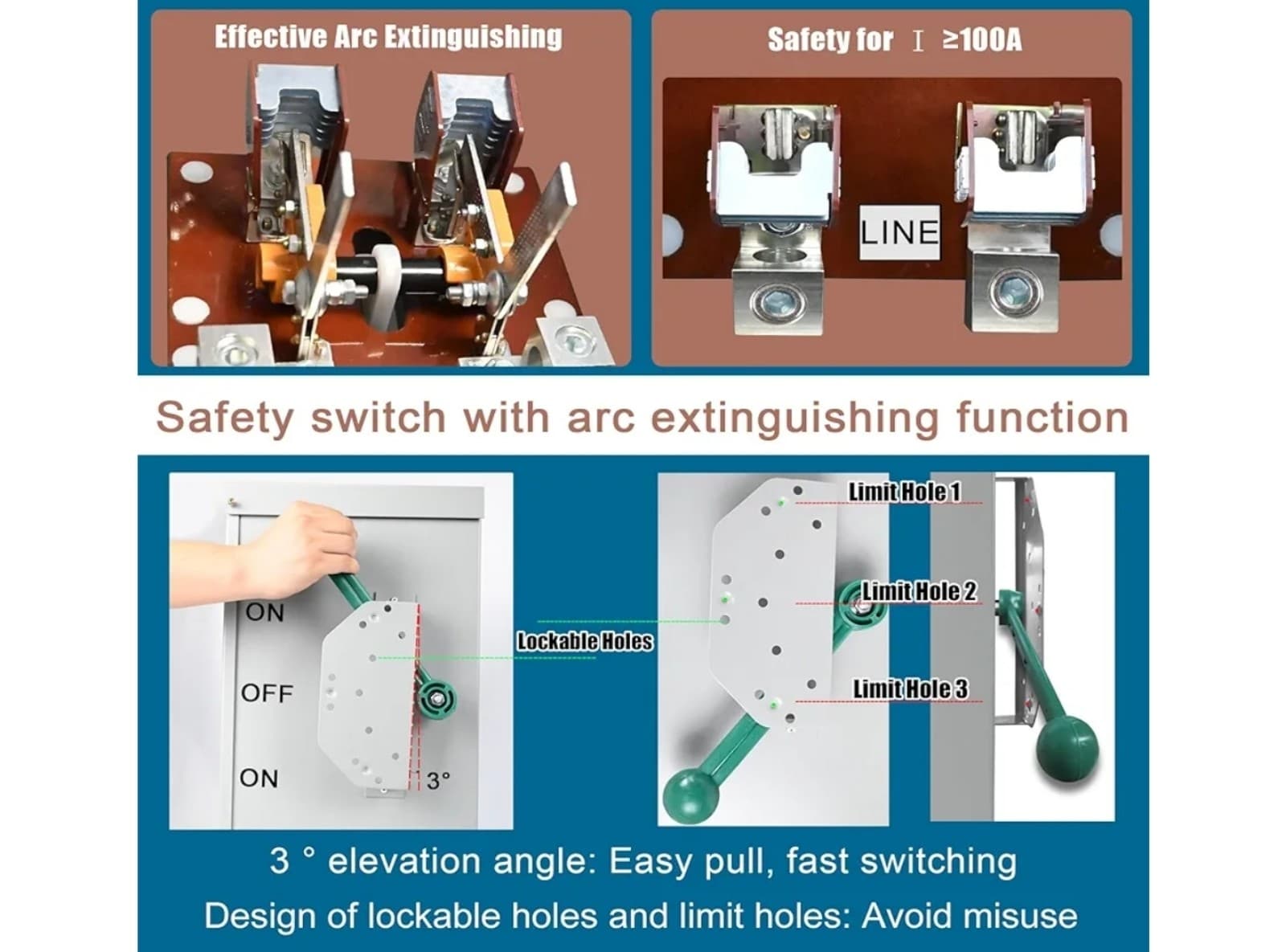 Effective Arc Extinguishing

Safety for I ≥100A

LINE

Safety switch with arc extinguishing function

ON

OFF

ON

3°

Lockable Holes

Limit Hole 1

Limit Hole 2

Limit Hole 3

3 ° elevation angle: Easy pull, fast switching

Design of lockable holes and limit holes: Avoid misuse