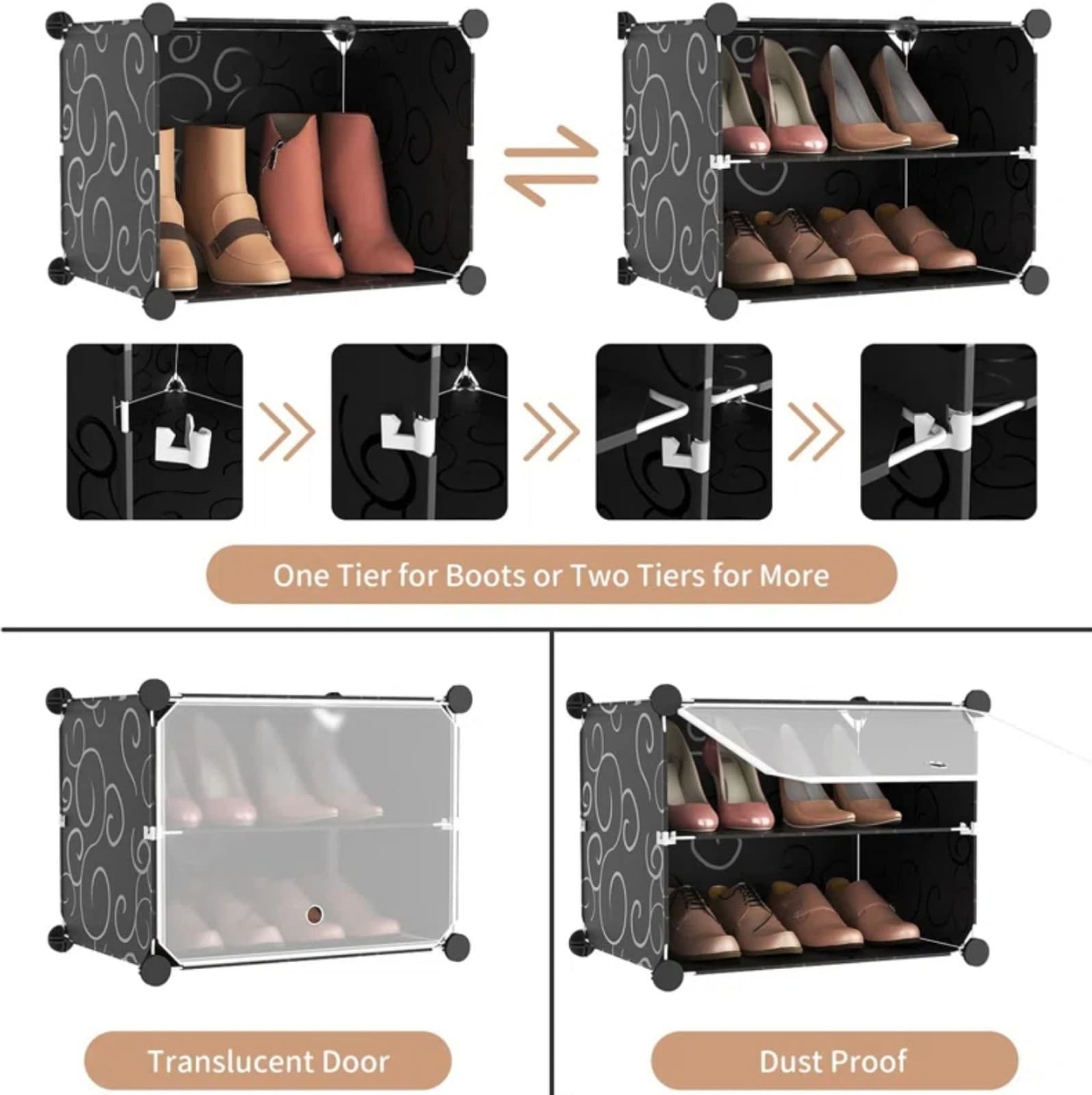 One Tier for Boots or Two Tiers for More

Translucent Door

Dust Proof