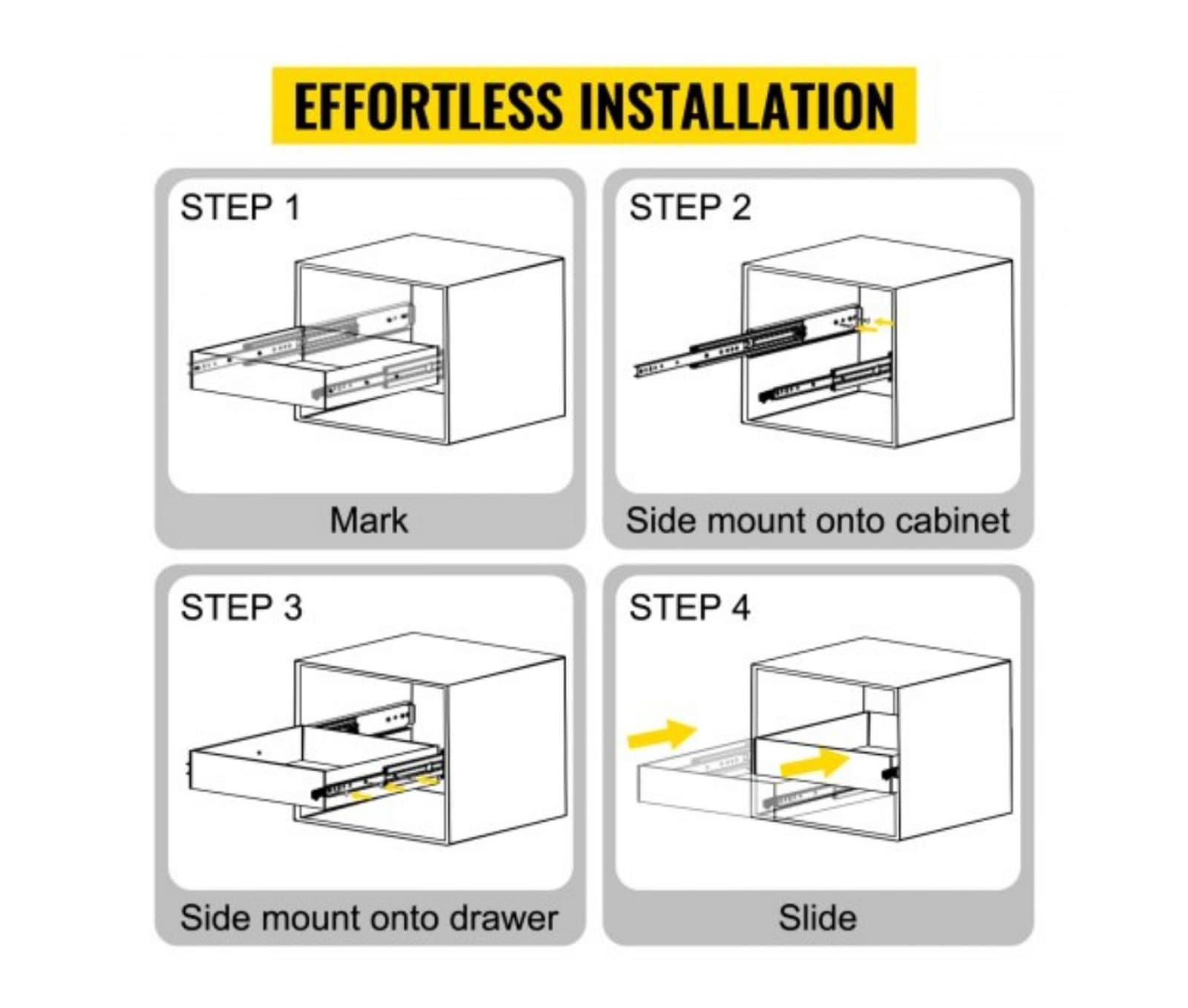 EFFORTLESS INSTALLATION

STEP 1

Mark

STEP 2

Side mount onto cabinet

STEP 3

Side mount onto drawer

STEP 4

Slide