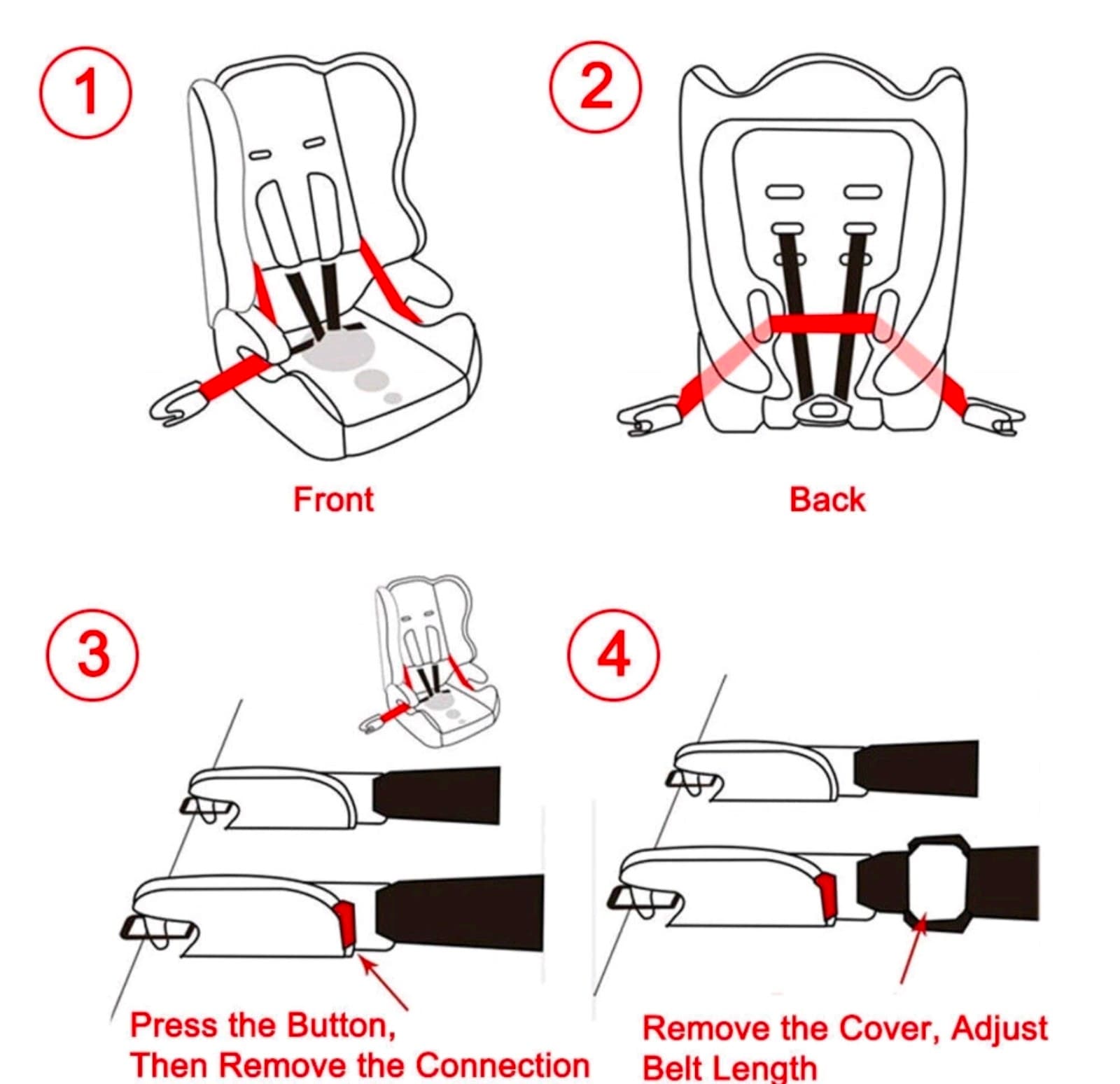 1

Front

2

Back

3

Press the Button,
Then Remove the Connection

4

Remove the Cover, Adjust
Belt Length