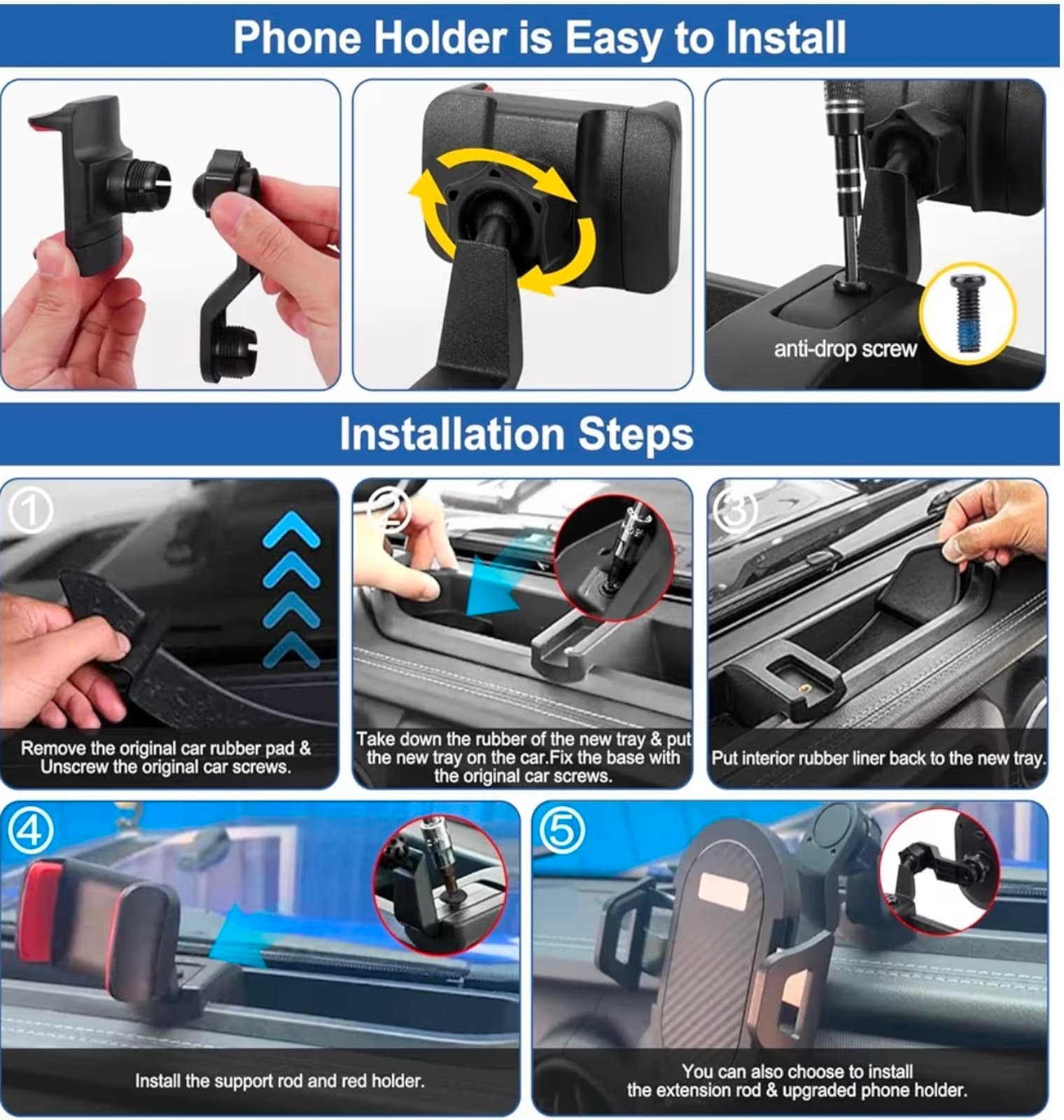 Phone Holder is Easy to Install

anti-drop screw

Installation Steps

①
Remove the original car rubber pad & Unscrew the original car screws.

②
Take down the rubber of the new tray & put the new tray on the car.Fix the base with the original car screws.

③
Put interior rubber liner back to the new tray.

④
Install the support rod and red holder.

⑤
You can also choose to install the extension rod & upgraded phone holder.