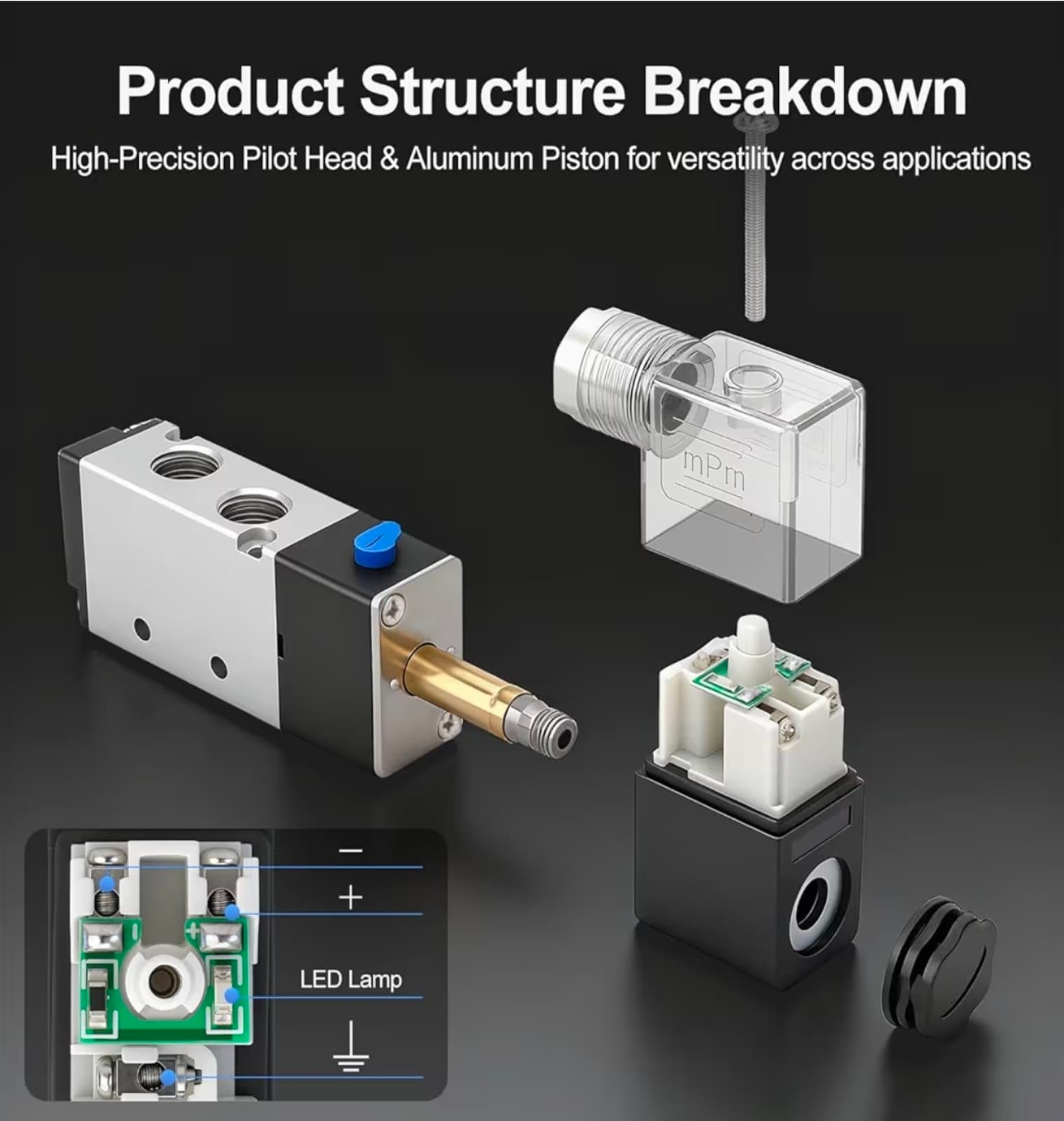 Product Structure Breakdown

High-Precision Pilot Head & Aluminum Piston for versatility across applications

mPm

−

+

LED Lamp

⏚