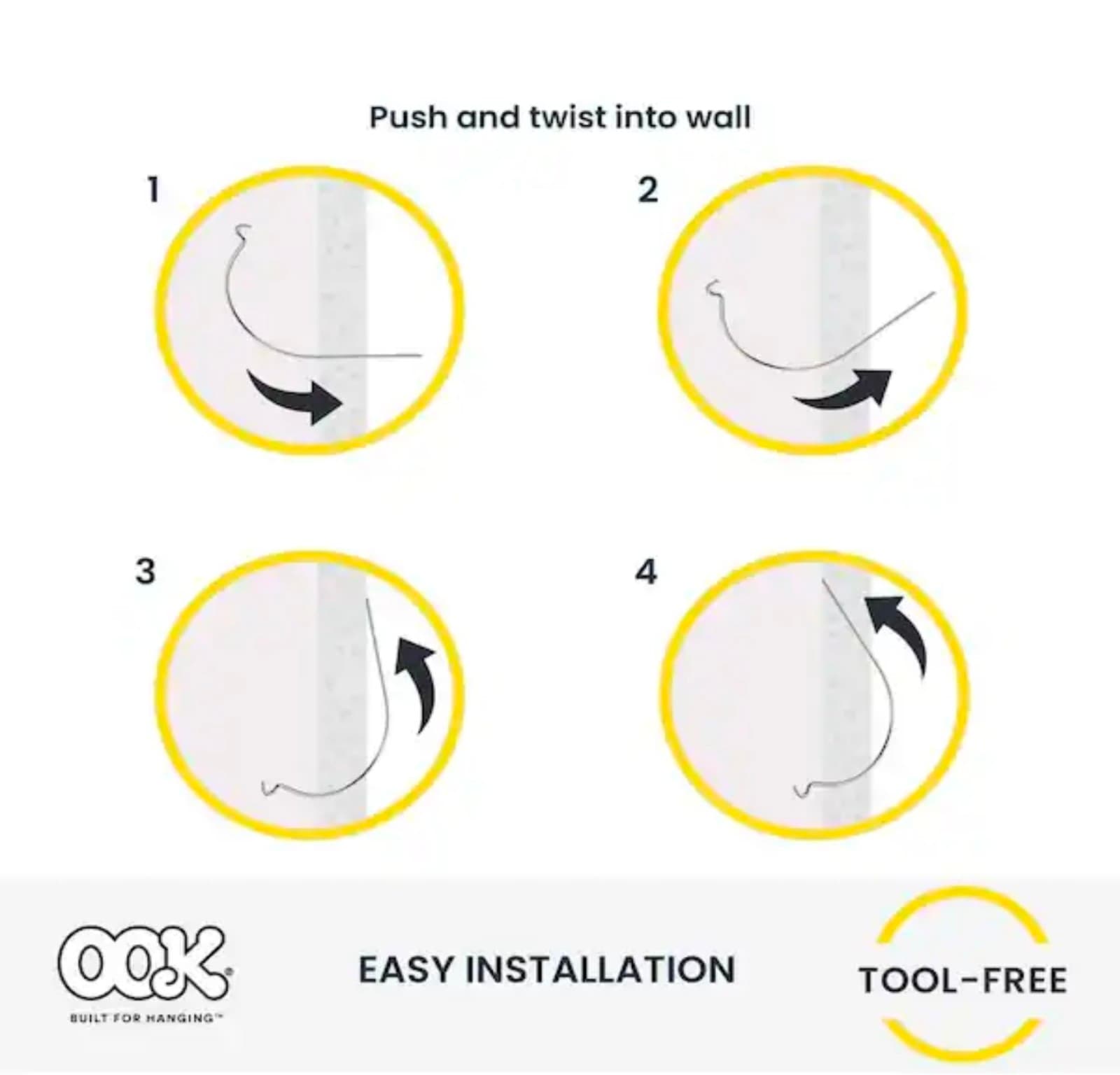 Push and twist into wall

1

2

3

4

OOK®
BUILT FOR HANGING™

EASY INSTALLATION

TOOL-FREE