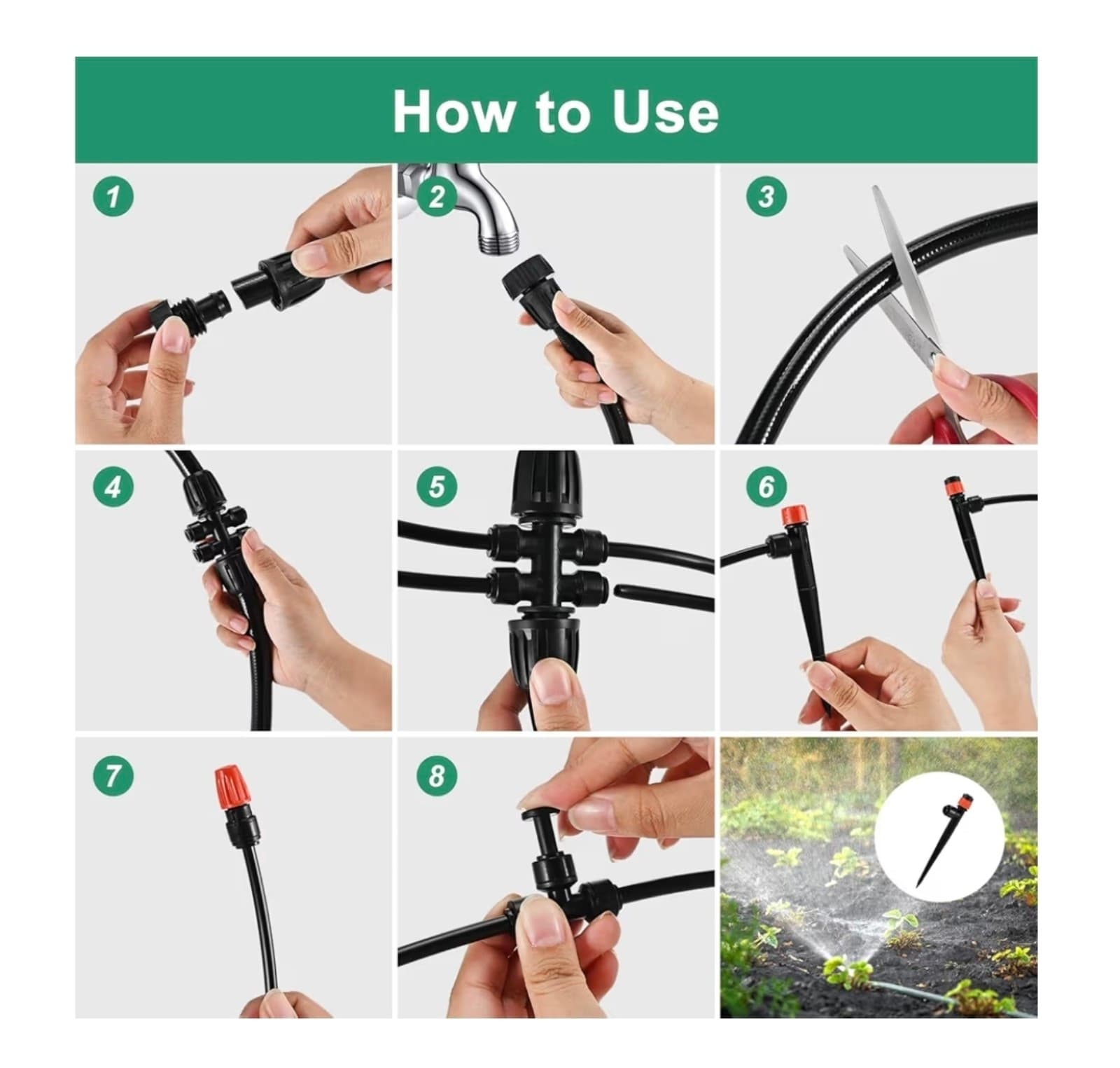 How to Use

1

2

3

4

5

6

7

8