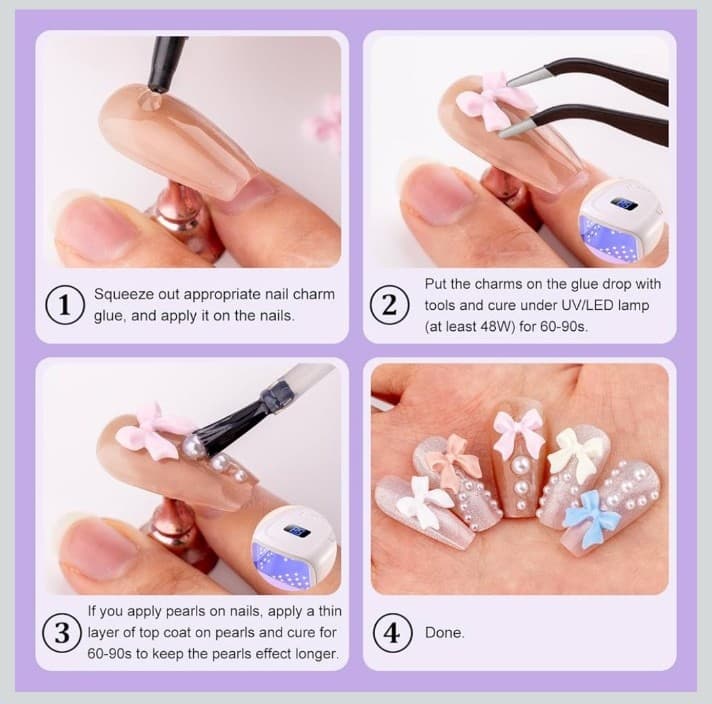 1 Squeeze out appropriate nail charm glue, and apply it on the nails.

2 Put the charms on the glue drop with tools and cure under UV/LED lamp (at least 48W) for 60-90s.

3 If you apply pearls on nails, apply a thin layer of top coat on pearls and cure for 60-90s to keep the pearls effect longer.

4 Done.