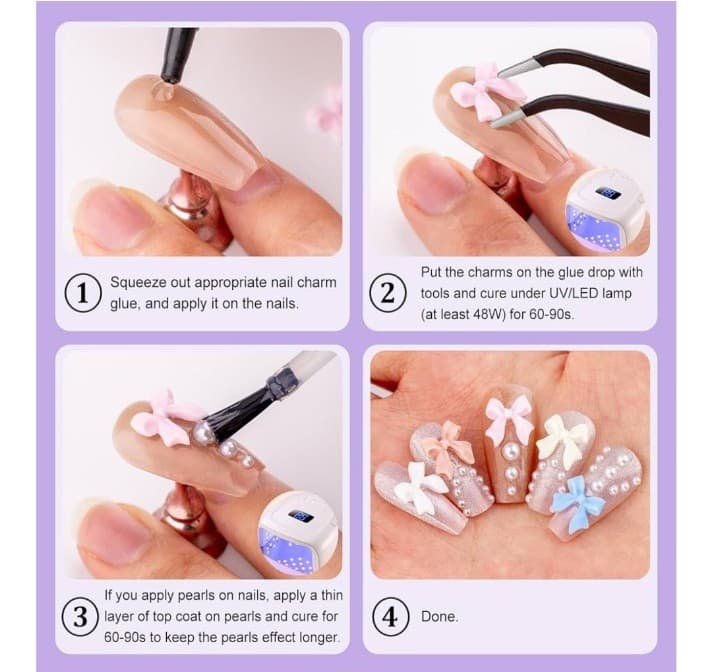 1 Squeeze out appropriate nail charm glue, and apply it on the nails.

2 Put the charms on the glue drop with tools and cure under UV/LED lamp (at least 48W) for 60-90s.

3 If you apply pearls on nails, apply a thin layer of top coat on pearls and cure for 60-90s to keep the pearls effect longer.

4 Done.