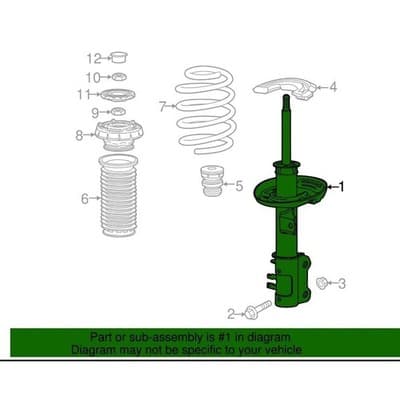 12
10
11
9
8
6
7
5
4
1
3
2

Part or sub-assembly is #1 in diagram
Diagram may not be specific to your vehicle