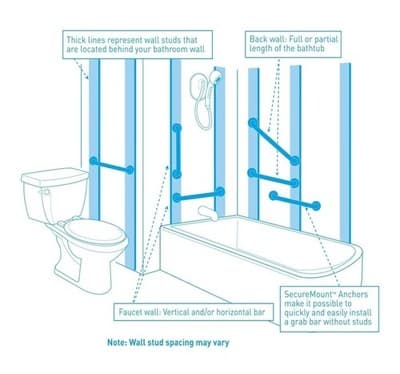 Thick lines represent wall studs that are located behind your bathroom wall

Back wall: Full or partial length of the bathtub

Faucet wall: Vertical and/or horizontal bar

SecureMount™ Anchors make it possible to quickly and easily install a grab bar without studs

Note: Wall stud spacing may vary