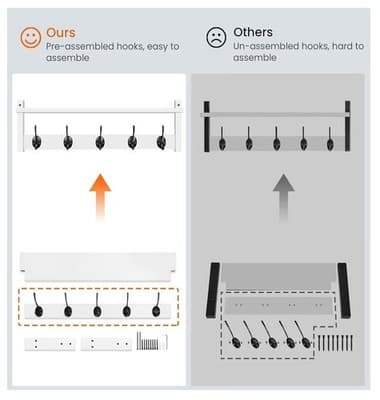 Ours
Pre-assembled hooks, easy to assemble

Others
Un-assembled hooks, hard to assemble