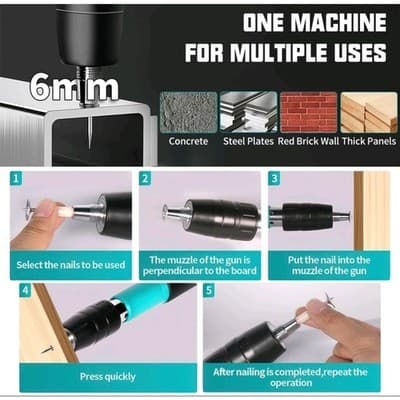 ONE MACHINE FOR MULTIPLE USES

6mm

Concrete

Steel Plates

Red Brick Wall

Thick Panels

1

Select the nails to be used

2

The muzzle of the gun is perpendicular to the board

3

Put the nail into the muzzle of the gun

4

Press quickly

5

After nailing is completed,repeat the operation