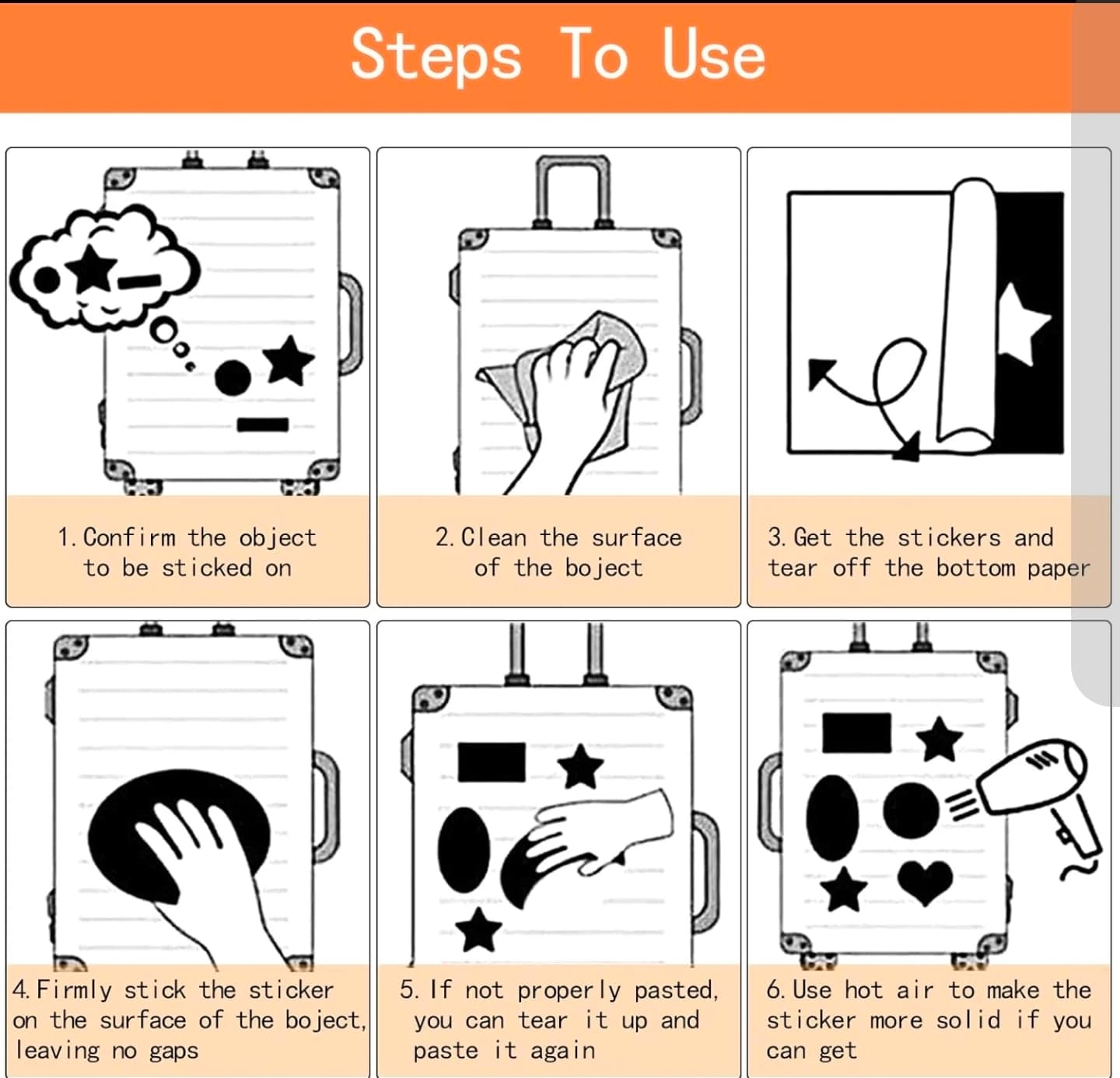 Steps To Use

1. Confirm the object to be sticked on

2. Clean the surface of the boject

3. Get the stickers and tear off the bottom paper

4. Firmly stick the sticker on the surface of the boject, leaving no gaps

5. If not properly pasted, you can tear it up and paste it again

6. Use hot air to make the sticker more solid if you can get